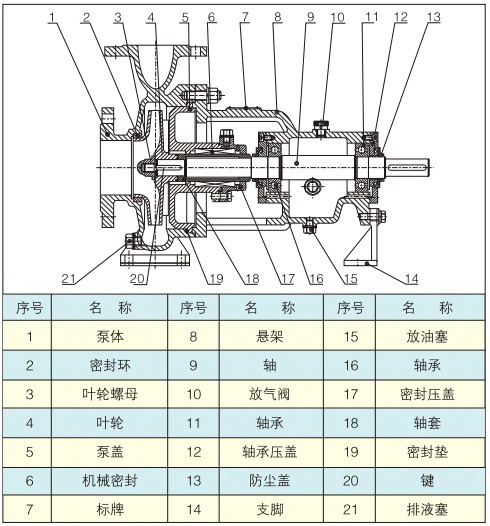 1 2 3 4 5 6 7 8 9 10 11 12 13

21 20 19 18 17 16 15 14

| 序号 | 名 称 | 序号 | 名 称 | 序号 | 名 称 |
|---|---|---|---|---|---|
| 1 | 泵体 | 8 | 悬架 | 15 | 放油塞 |
| 2 | 密封环 | 9 | 轴 | 16 | 轴承 |
| 3 | 叶轮螺母 | 10 | 放气阀 | 17 | 密封压盖 |
| 4 | 叶轮 | 11 | 轴承 | 18 | 轴套 |
| 5 | 泵盖 | 12 | 轴承压盖 | 19 | 密封垫 |
| 6 | 机械密封 | 13 | 防尘盖 | 20 | 键 |
| 7 | 标牌 | 14 | 支脚 | 21 | 排液塞 |